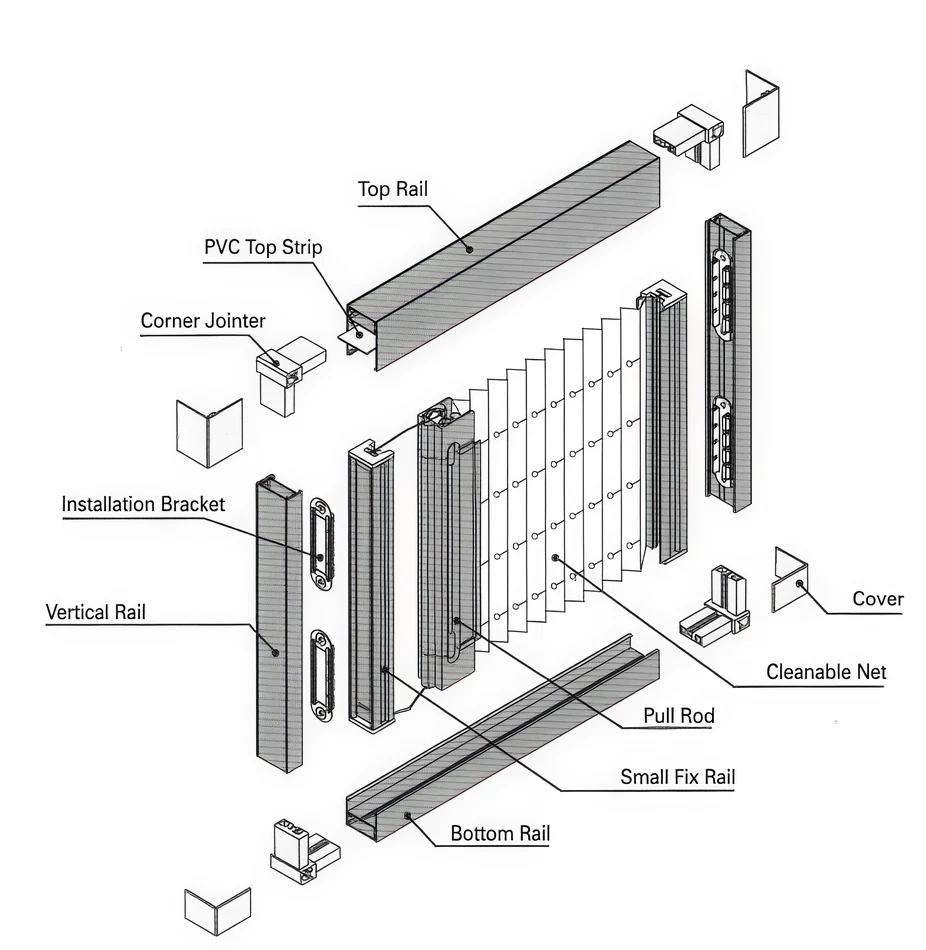 Top Rail

PVC Top Strip

Corner Jointer

Installation Bracket

Vertical Rail

Cover

Cleanable Net

Pull Rod

Small Fix Rail

Bottom Rail